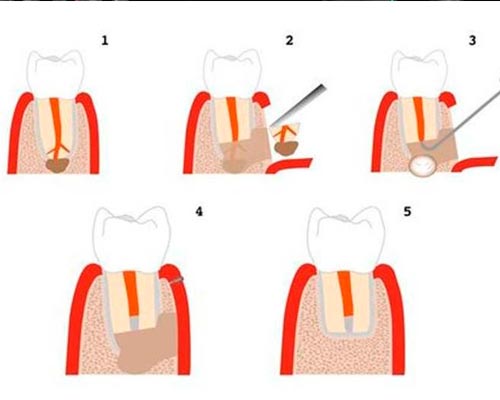 1

2

3

4

5